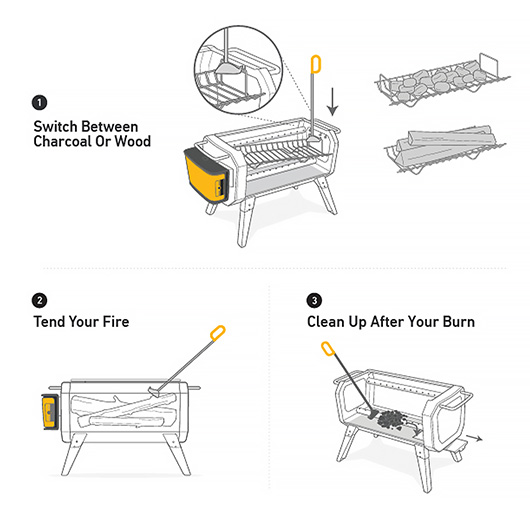 1

Switch Between Charcoal Or Wood

2

Tend Your Fire

3

Clean Up After Your Burn